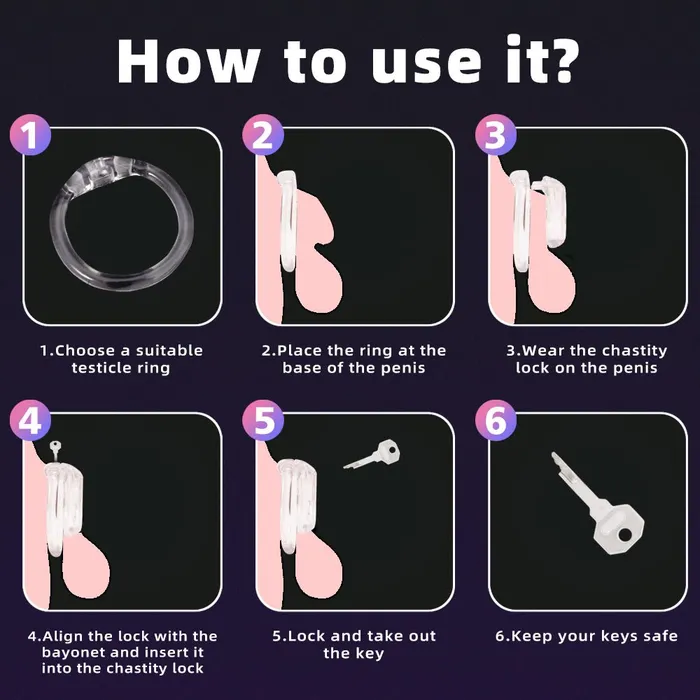 How to use it?

1

1.Choose a suitable testicle ring

2

2.Place the ring at the base of the penis

3

3.Wear the chastity lock on the penis

4

4.Align the lock with the bayonet and insert it into the chastity lock

5

5.Lock and take out the key

6

6.Keep your keys safe